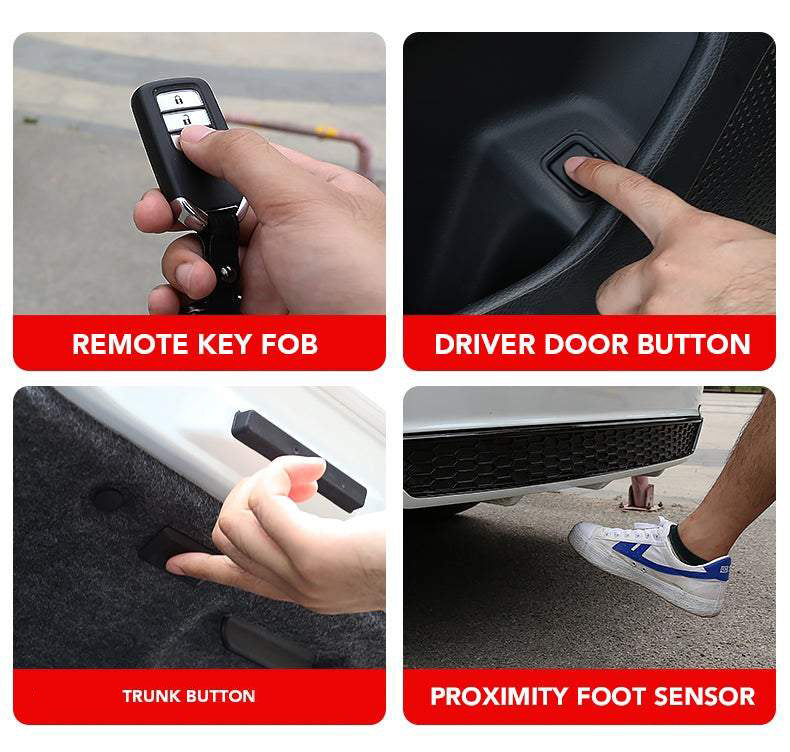 REMOTE KEY FOB

DRIVER DOOR BUTTON

TRUNK BUTTON

PROXIMITY FOOT SENSOR